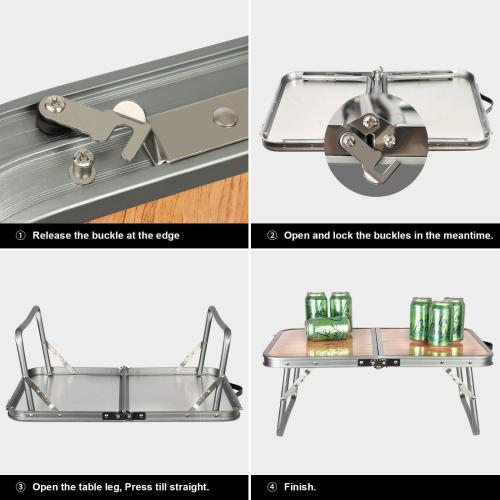 ① Release the buckle at the edge

② Open and lock the buckles in the meantime.

③ Open the table leg, Press till straight.

④ Finish.