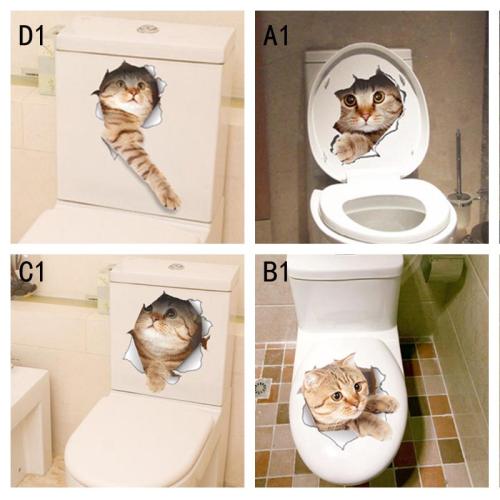 D1

A1

C1

B1