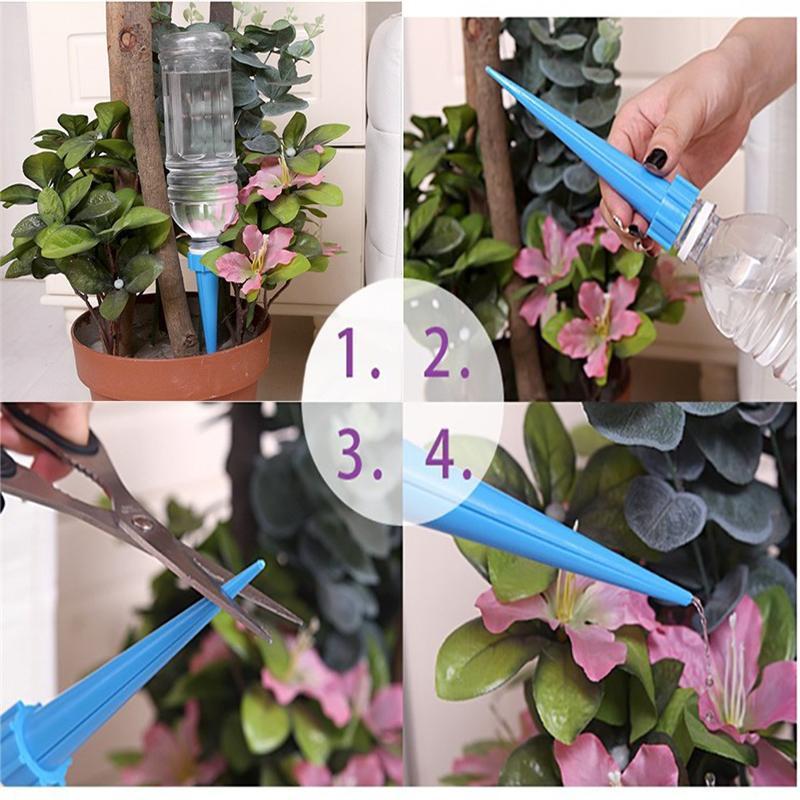 1. 2.

3. 4.